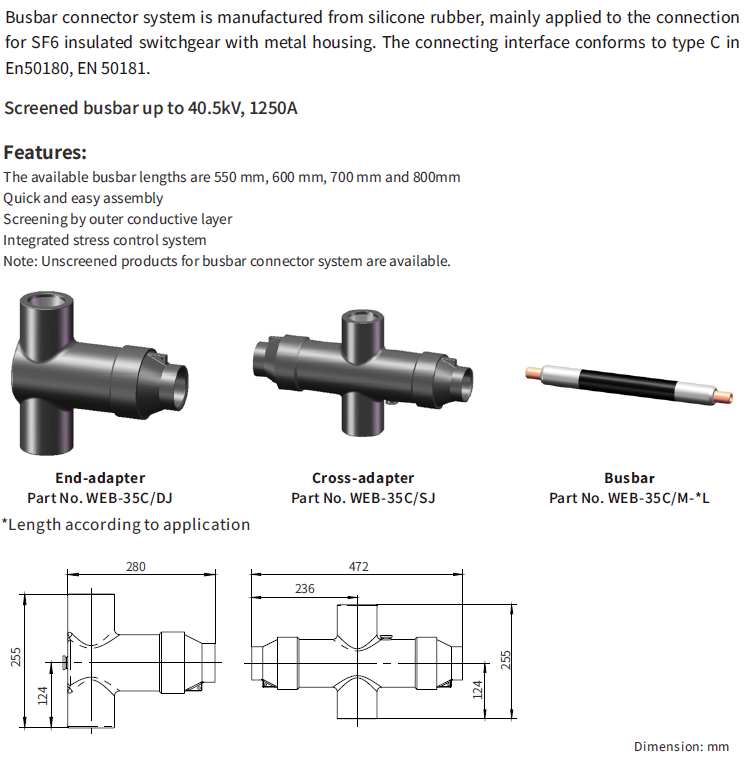 Busbar connector system is manufactured from silicone rubber, mainly applied to the connection for SF6 insulated switchgear with metal housing. The connecting interface conforms to type C in En50180, EN 50181.

Screened busbar up to 40.5kV, 1250A

Features:
The available busbar lengths are 550 mm, 600 mm, 700 mm and 800mm
Quick and easy assembly
Screening by outer conductive layer
Integrated stress control system
Note: Unscreened products for busbar connector system are available.

End-adapter
Part No. WEB-35C/DJ

Cross-adapter
Part No. WEB-35C/SJ

Busbar
Part No. WEB-35C/M-*L

*Length according to application

280
255
124

472
236
255
124

Dimension: mm